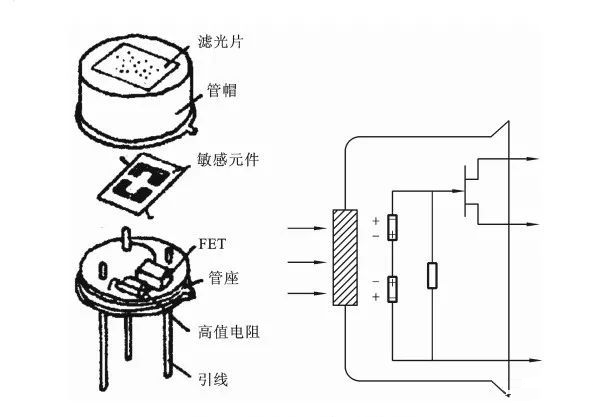 滤光片

管帽

敏感元件

FET

管座

高值电阻

引线

+
−
−
+